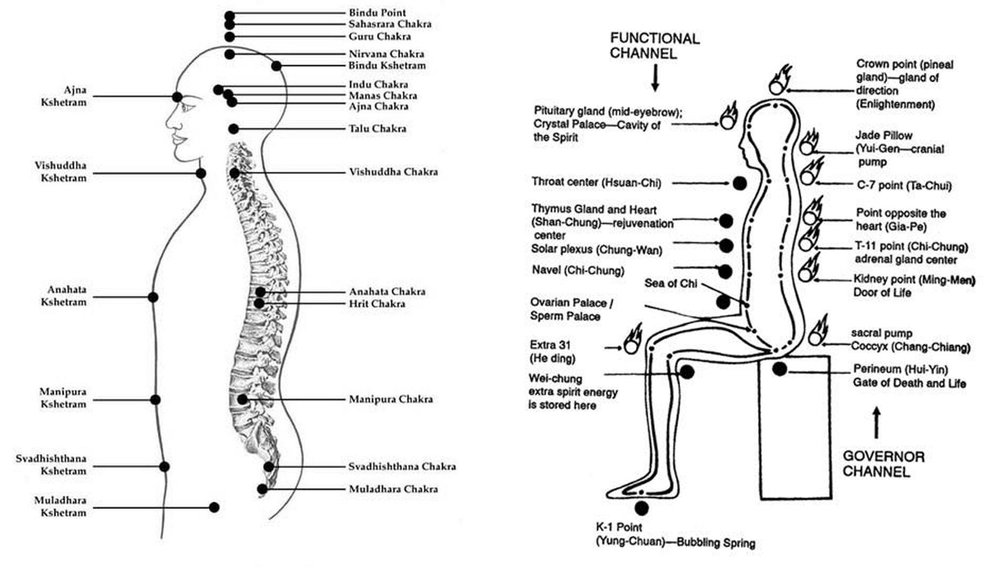 Bindu Point
Sahasrara Chakra
Guru Chakra
Nirvana Chakra
Bindu Kshetram
Indu Chakra
Manas Chakra
Ajna Chakra
Talu Chakra
Vishuddha Chakra
Anahata Chakra
Hrit Chakra
Manipura Chakra
Svadhishthana Chakra
Muladhara Chakra

Ajna Kshetram
Vishuddha Kshetram
Anahata Kshetram
Manipura Kshetram
Svadhishthana Kshetram
Muladhara Kshetram

FUNCTIONAL CHANNEL

Pituitary gland (mid-eyebrow); Crystal Palace—Cavity of the Spirit
Throat center (Hsuan-Chi)
Thymus Gland and Heart (Shan-Chung)—rejuvenation center
Solar plexus (Chung-Wan)
Navel (Chi-Chung)
Sea of Chi
Ovarian Palace / Sperm Palace
Extra 31 (He ding)
Wei-chung extra spirit energy is stored here
K-1 Point (Yung-Chuan)—Bubbling Spring

Crown point (pineal gland)—gland of direction (Enlightenment)
Jade Pillow (Yui-Gen—cranial pump
C-7 point (Ta-Chui)
Point opposite the heart (Gia-Pe)
T-11 point (Chi-Chung) adrenal gland center
Kidney point (Ming-Men) Door of Life
sacral pump Coccyx (Chang-Chiang)
Perineum (Hui-Yin) Gate of Death and Life

GOVERNOR CHANNEL